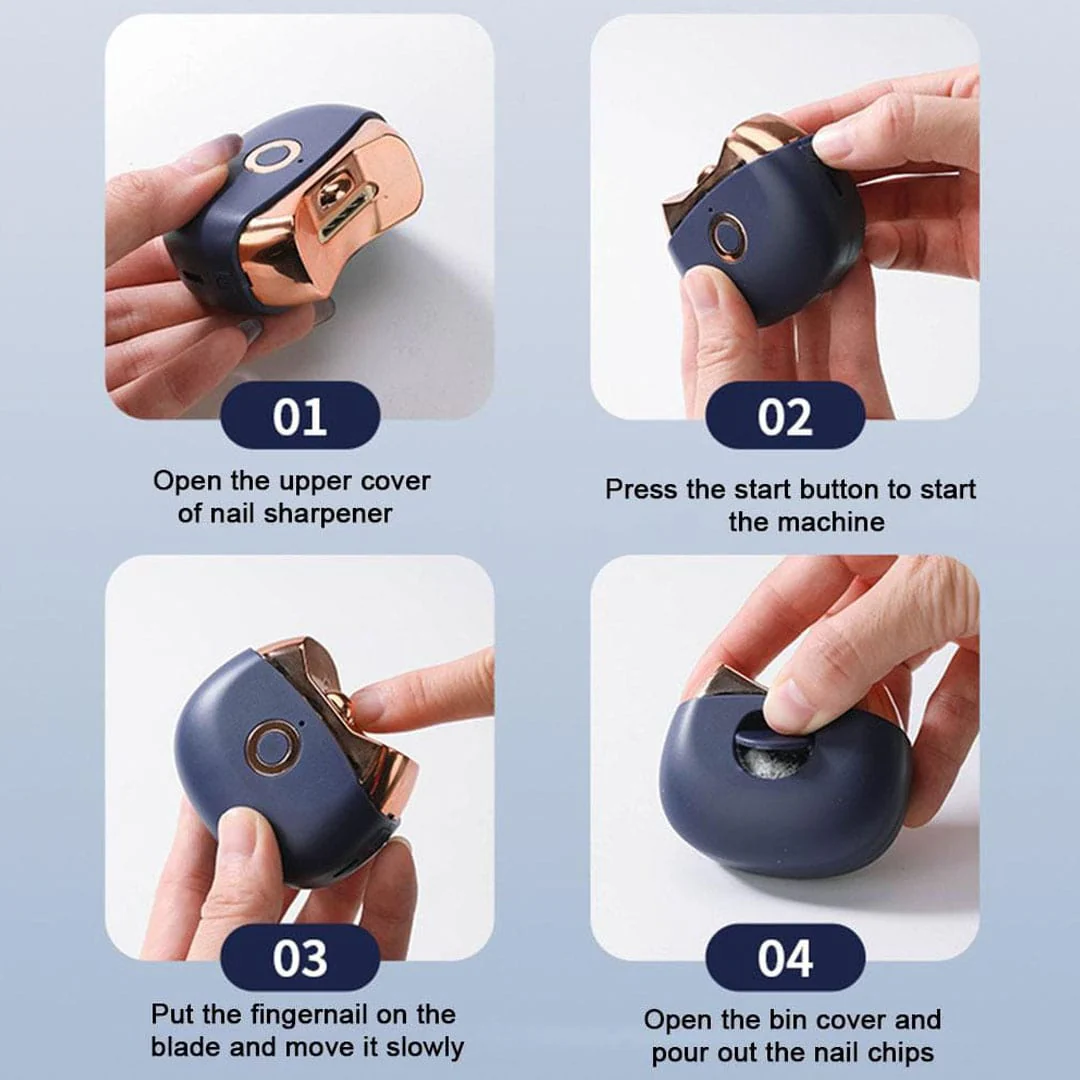 01

Open the upper cover of nail sharpener

02

Press the start button to start the machine

03

Put the fingernail on the blade and move it slowly

04

Open the bin cover and pour out the nail chips